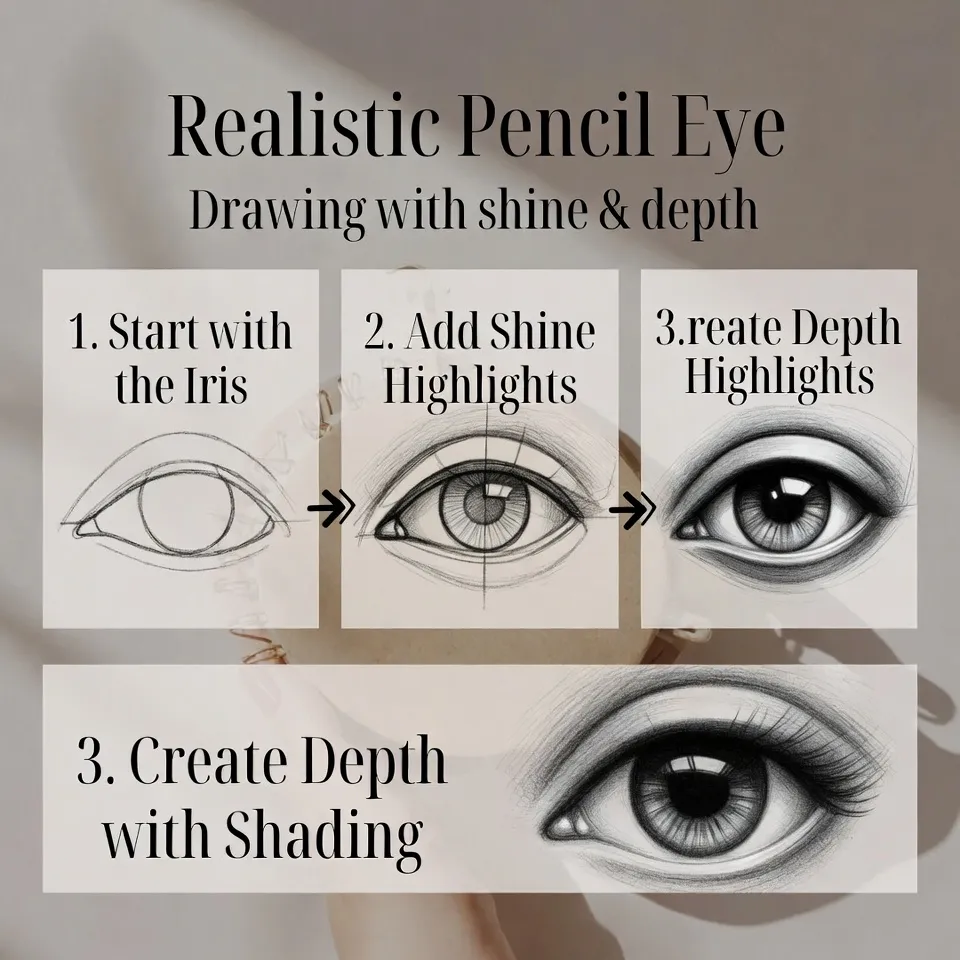 Realistic Pencil Eye
Drawing with shine & depth

1. Start with the Iris

2. Add Shine Highlights

3.reate Depth Highlights

3. Create Depth with Shading